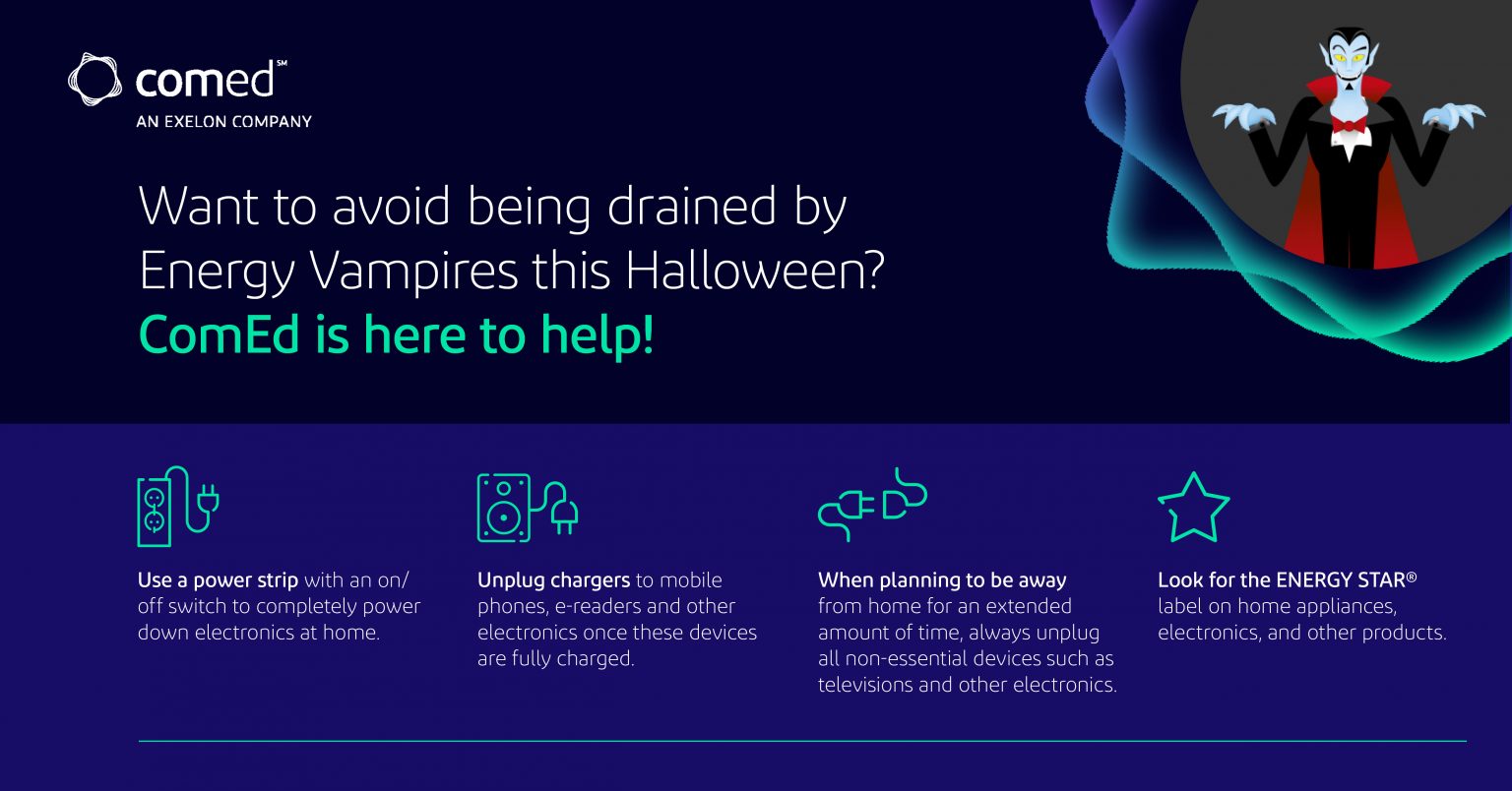 comed℠
AN EXELON COMPANY

Want to avoid being drained by Energy Vampires this Halloween?
ComEd is here to help!

Use a power strip with an on/off switch to completely power down electronics at home.

Unplug chargers to mobile phones, e-readers and other electronics once these devices are fully charged.

When planning to be away from home for an extended amount of time, always unplug all non-essential devices such as televisions and other electronics.

Look for the ENERGY STAR® label on home appliances, electronics, and other products.